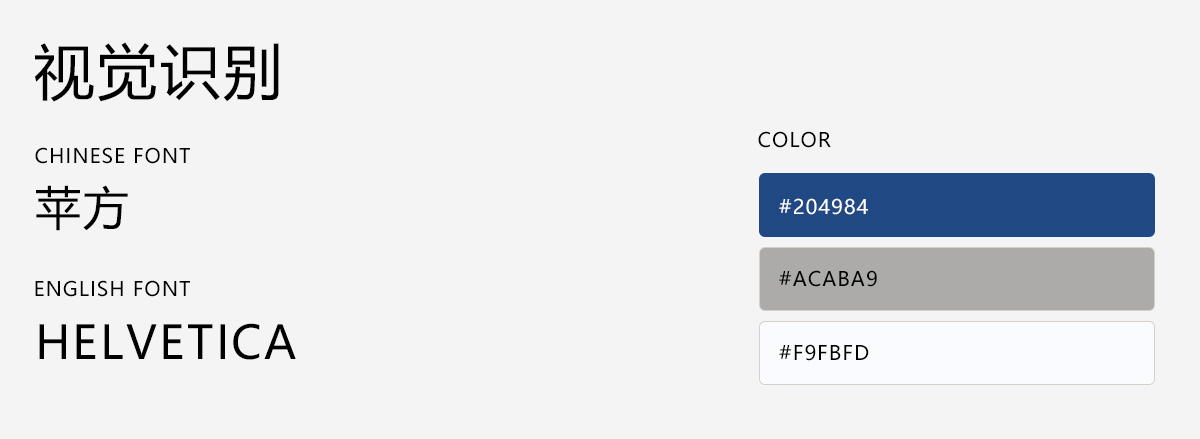 视觉识别

CHINESE FONT
苹方

ENGLISH FONT
HELVETICA

COLOR

#204984

#ACABA9

#F9FBFD